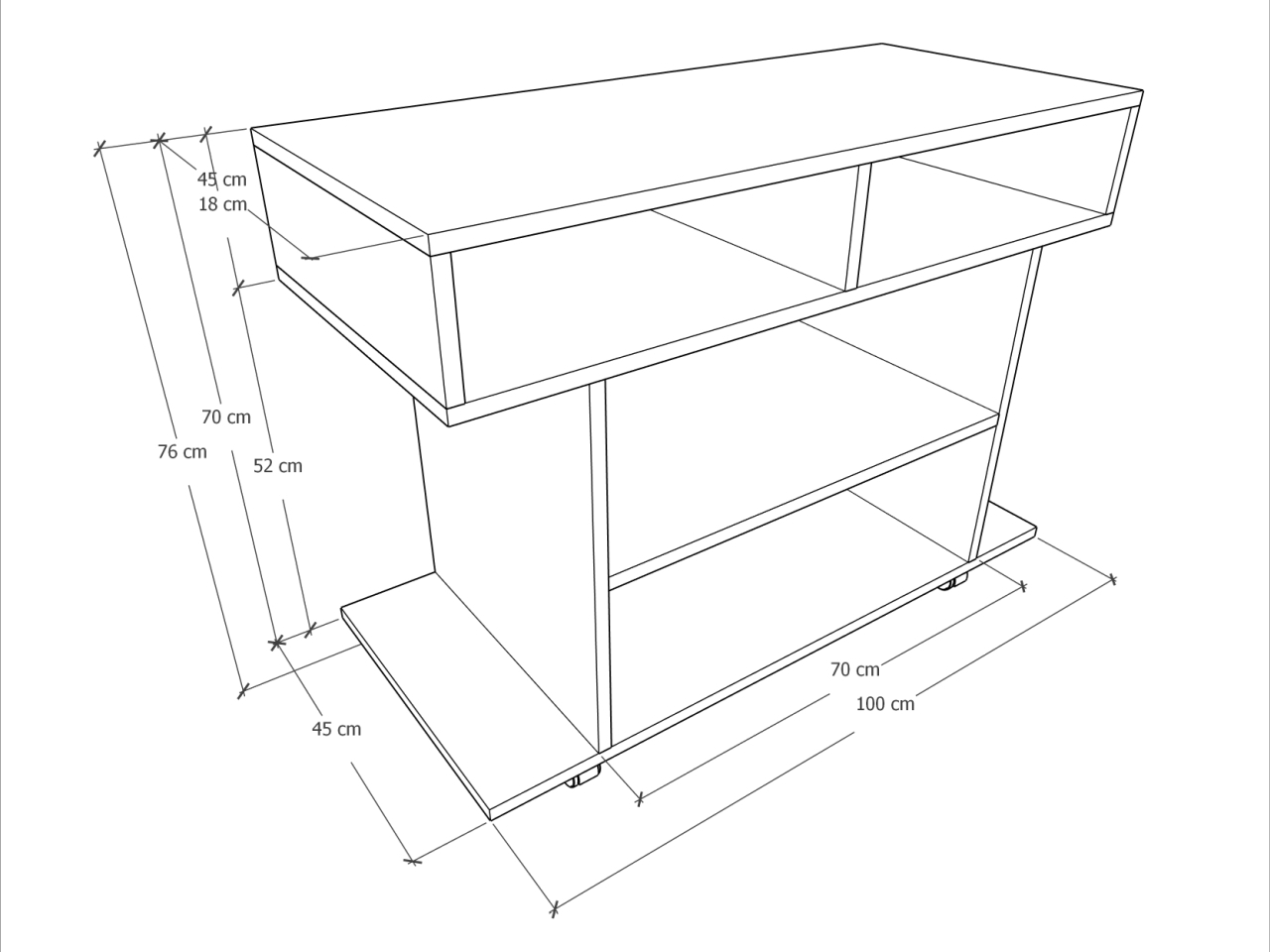 45 cm
18 cm
70 cm
76 cm
52 cm
45 cm
70 cm
100 cm