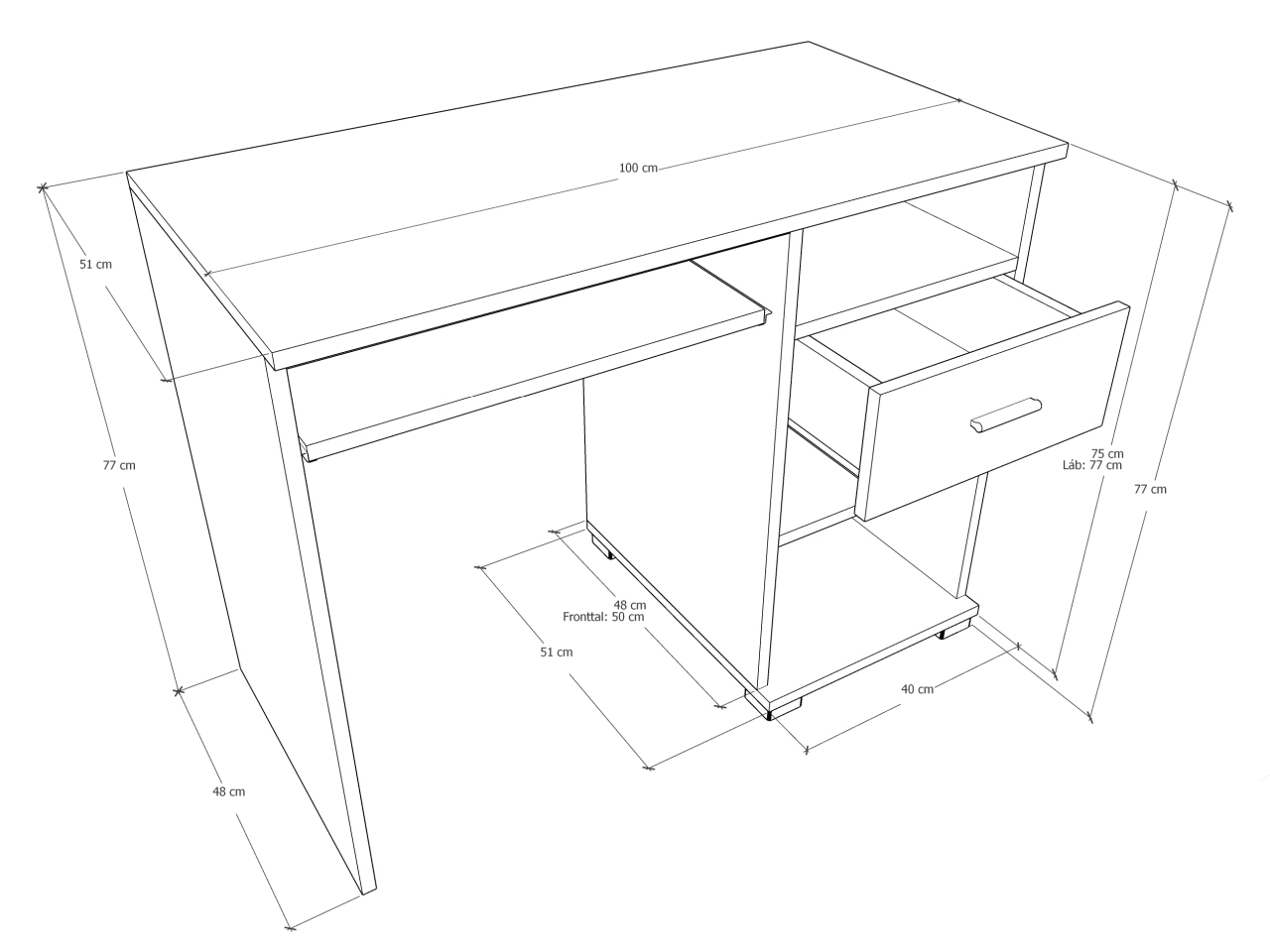 100 cm

51 cm

77 cm

48 cm

48 cm
Fronttal: 50 cm

51 cm

40 cm

75 cm
Láb: 77 cm

77 cm