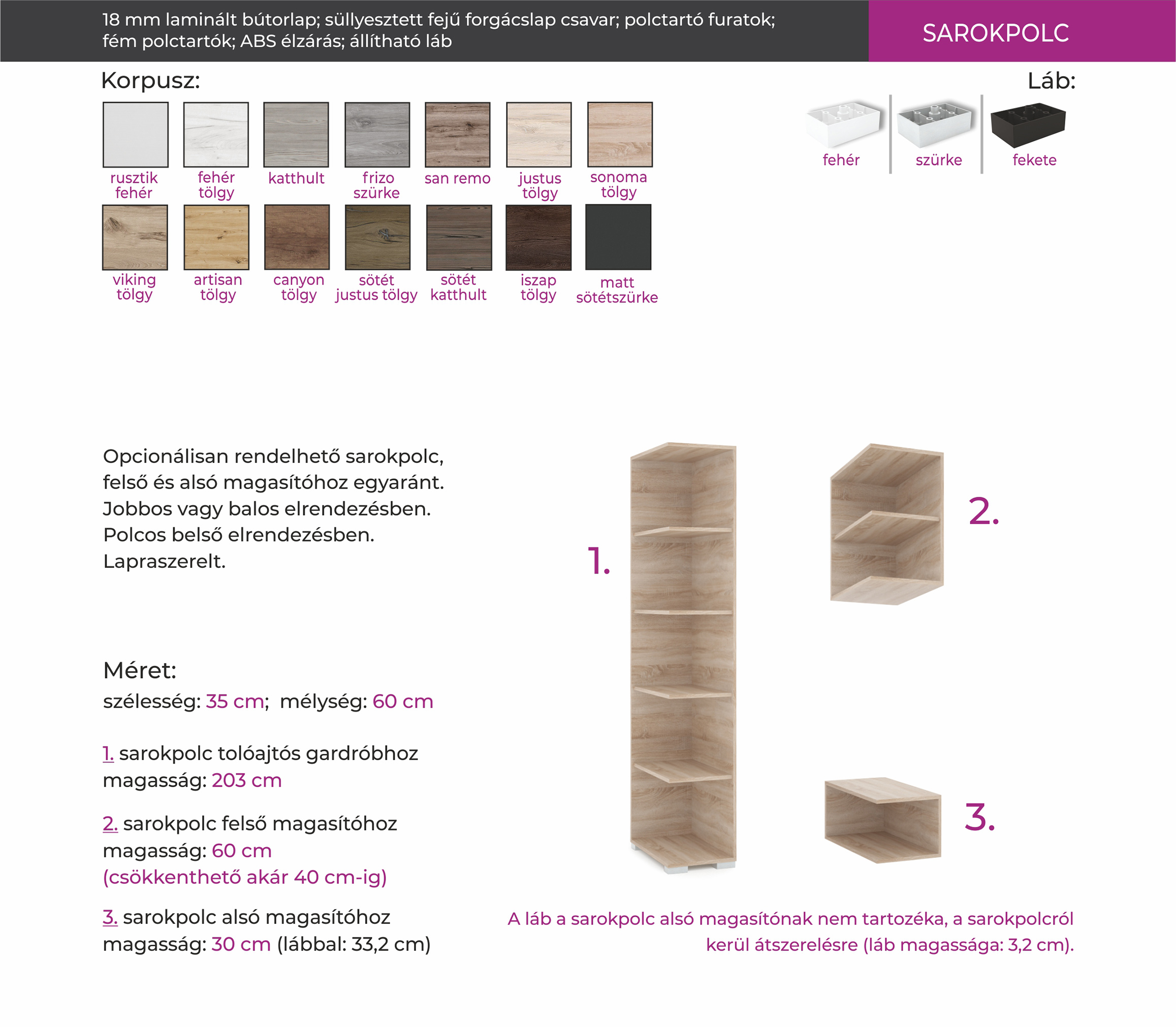 18 mm laminált bútorlap; süllyesztett fejű forgácslap csavar; polctartó furatok; fém polctartók; ABS élzárás; állítható láb

SAROKPOLC

Korpusz:

rusztik fehér
fehér tölgy
katthult
frizo szürke
san remo
justus tölgy
sonoma tölgy
viking tölgy
artisan tölgy
canyon tölgy
sötét justus tölgy
sötét katthult
iszap tölgy
matt sötétszürke

Láb:

fehér
szürke
fekete

Opcionálisan rendelhető sarokpolc, felső és alsó magasítóhoz egyaránt. Jobbos vagy balos elrendezésben. Polcos belső elrendezésben. Lapraszerelt.

Méret:
szélesség: 35 cm; mélység: 60 cm

1. sarokpolc tolóajtós gardróbhoz
magasság: 203 cm

2. sarokpolc felső magasítóhoz
magasság: 60 cm
(csökkenthető akár 40 cm-ig)

3. sarokpolc alsó magasítóhoz
magasság: 30 cm (lábbal: 33,2 cm)

1.

2.

3.

A láb a sarokpolc alsó magasítónak nem tartozéka, a sarokpolcról kerül átszerelésre (láb magassága: 3,2 cm).