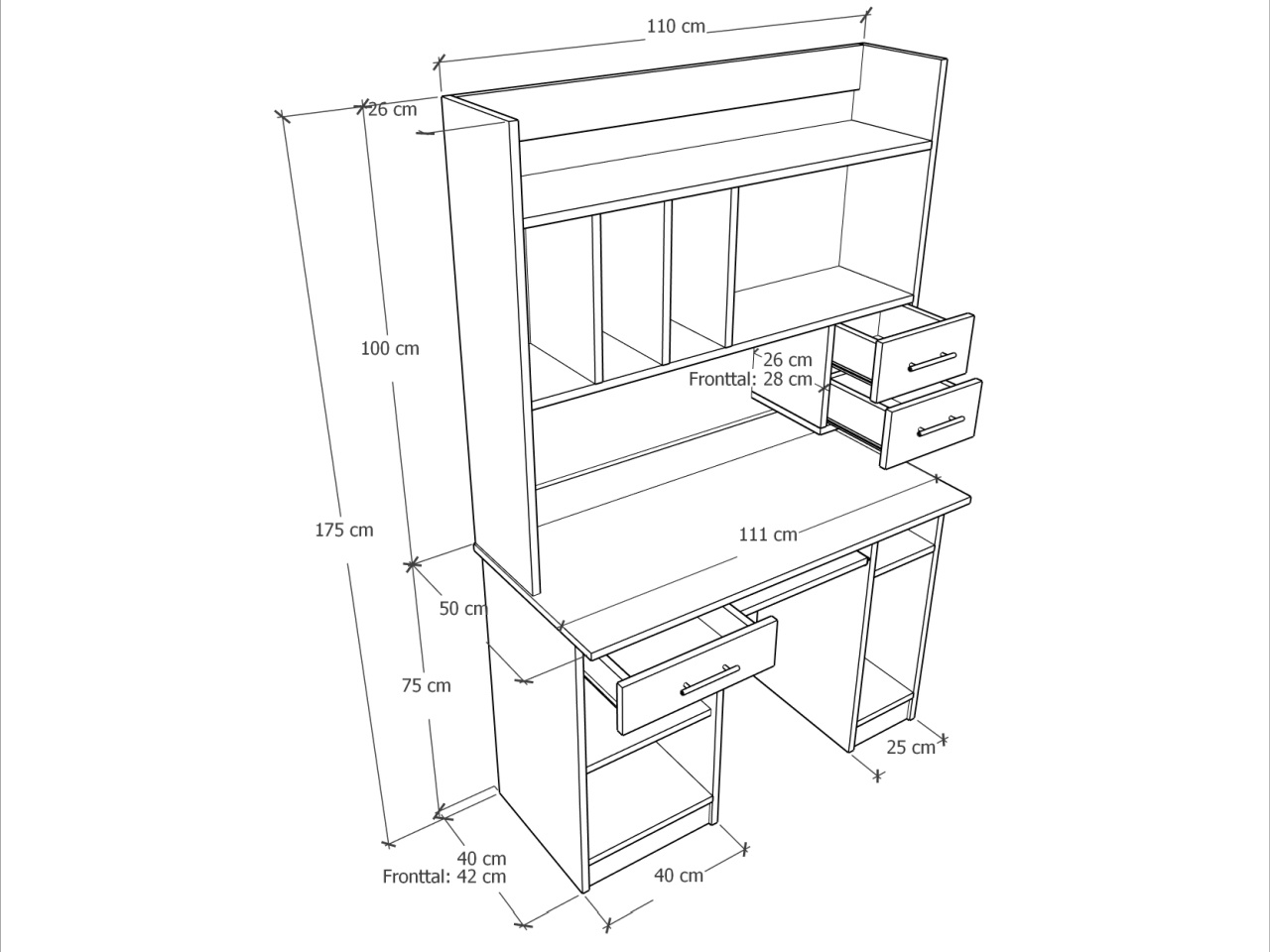 110 cm
26 cm
100 cm
175 cm
26 cm
Fronttal: 28 cm
111 cm
50 cm
75 cm
25 cm
40 cm
Fronttal: 42 cm
40 cm