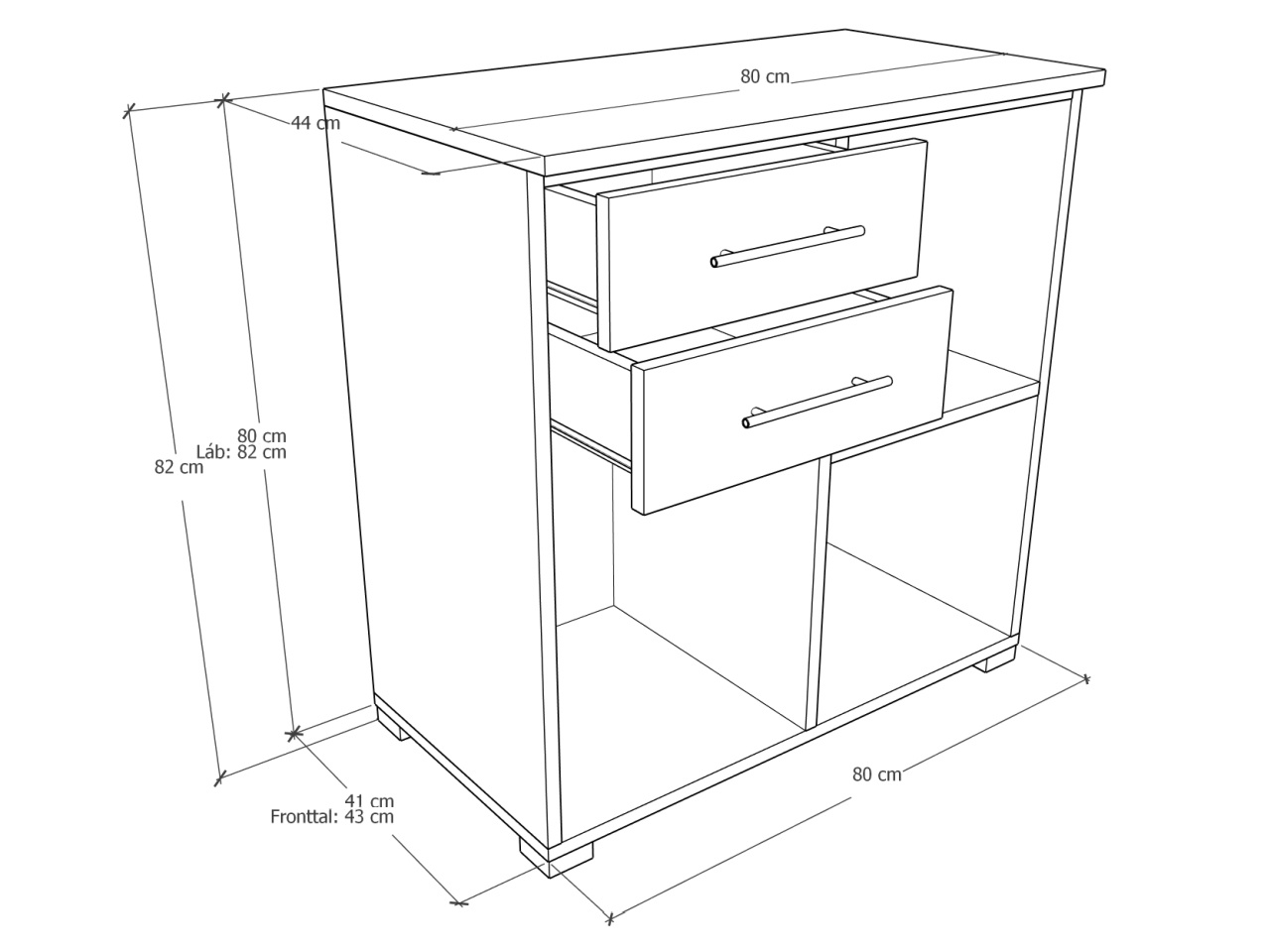 80 cm
44 cm
80 cm
Láb: 82 cm
82 cm
41 cm
Fronttal: 43 cm
80 cm